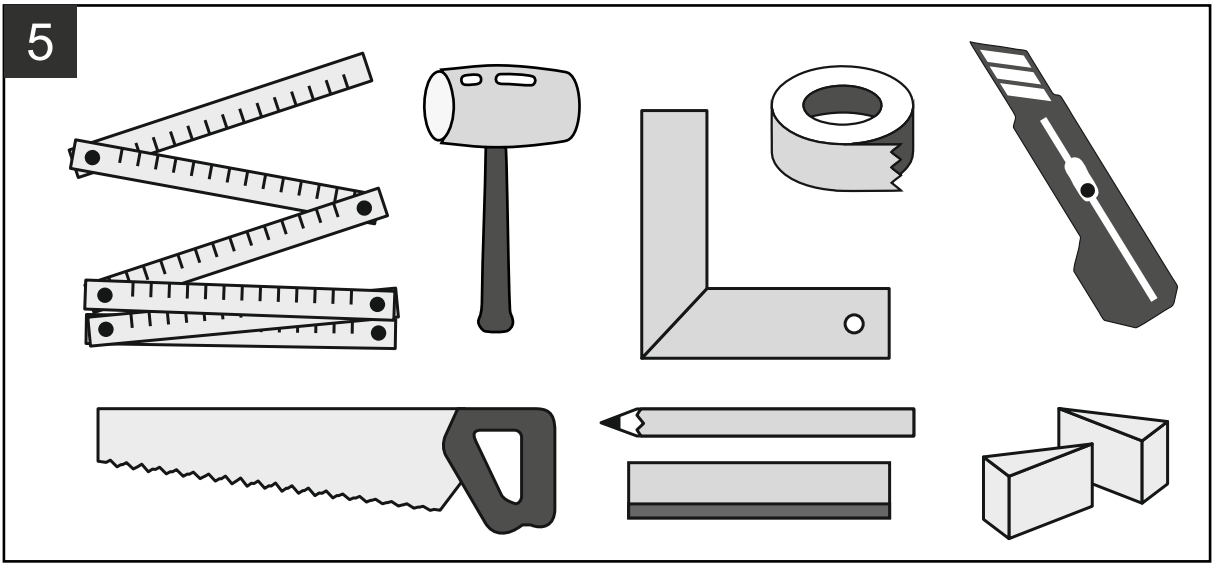 5